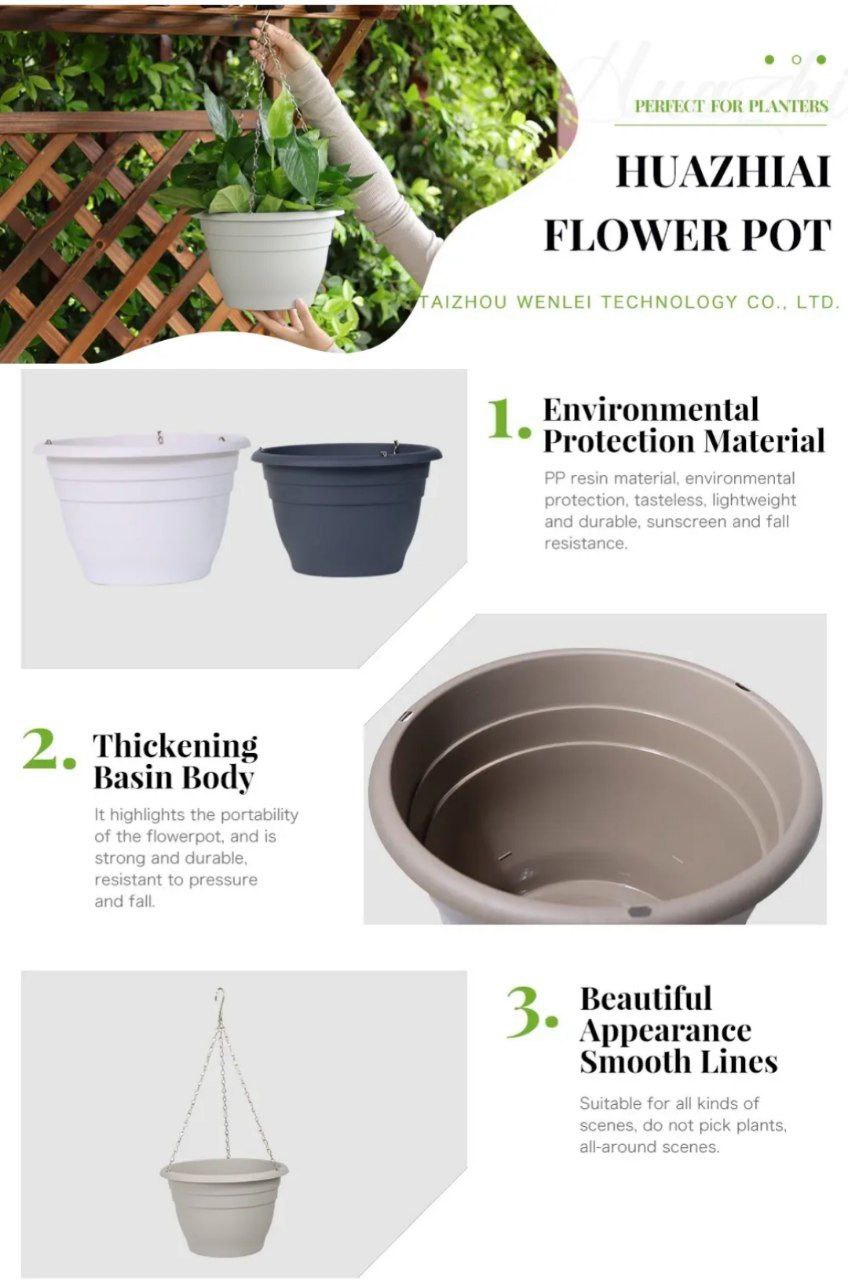 PERFECT FOR PLANTERS

HUAZHIAI FLOWER POT

TAIZHOU WENLEI TECHNOLOGY CO., LTD.

1. Environmental Protection Material

PP resin material, environmental protection, tasteless, lightweight and durable, sunscreen and fall resistance.

2. Thickening Basin Body

It highlights the portability of the flowerpot, and is strong and durable, resistant to pressure and fall.

3. Beautiful Appearance Smooth Lines

Suitable for all kinds of scenes, do not pick plants, all-around scenes.