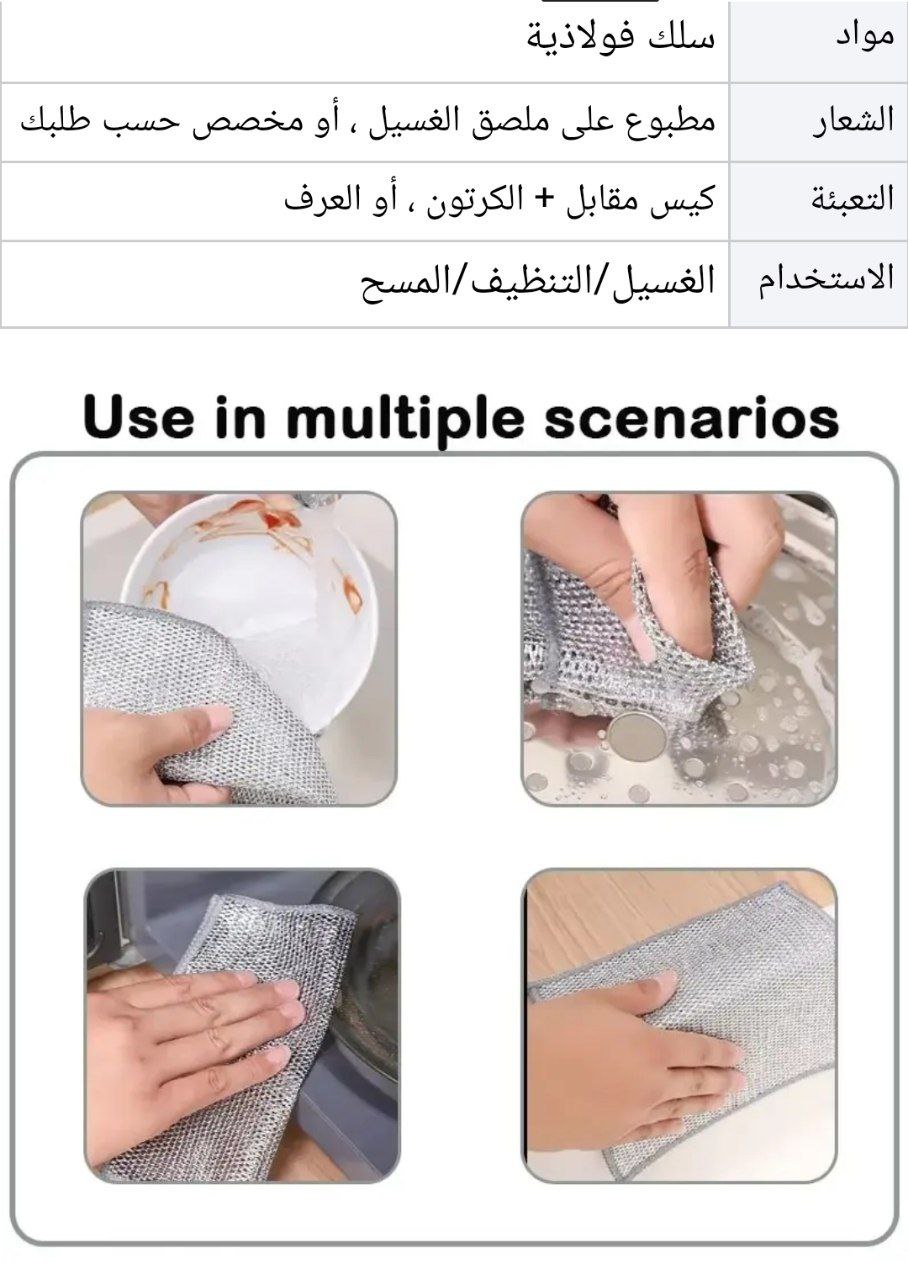 | مواد | سلك فولاذية |
|---|---|
| الشعار | مطبوع على ملصق الغسيل ، أو مخصص حسب طلبك |
| التعبئة | كيس مقابل + الكرتون ، أو العرف |
| الاستخدام | الغسيل/التنظيف/المسح |

Use in multiple scenarios