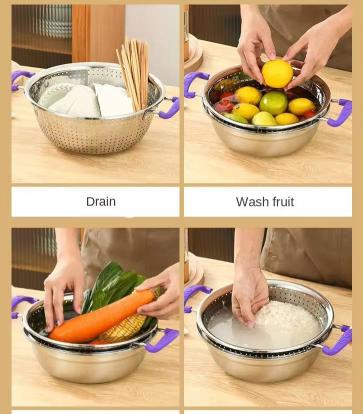 Drain

Wash fruit