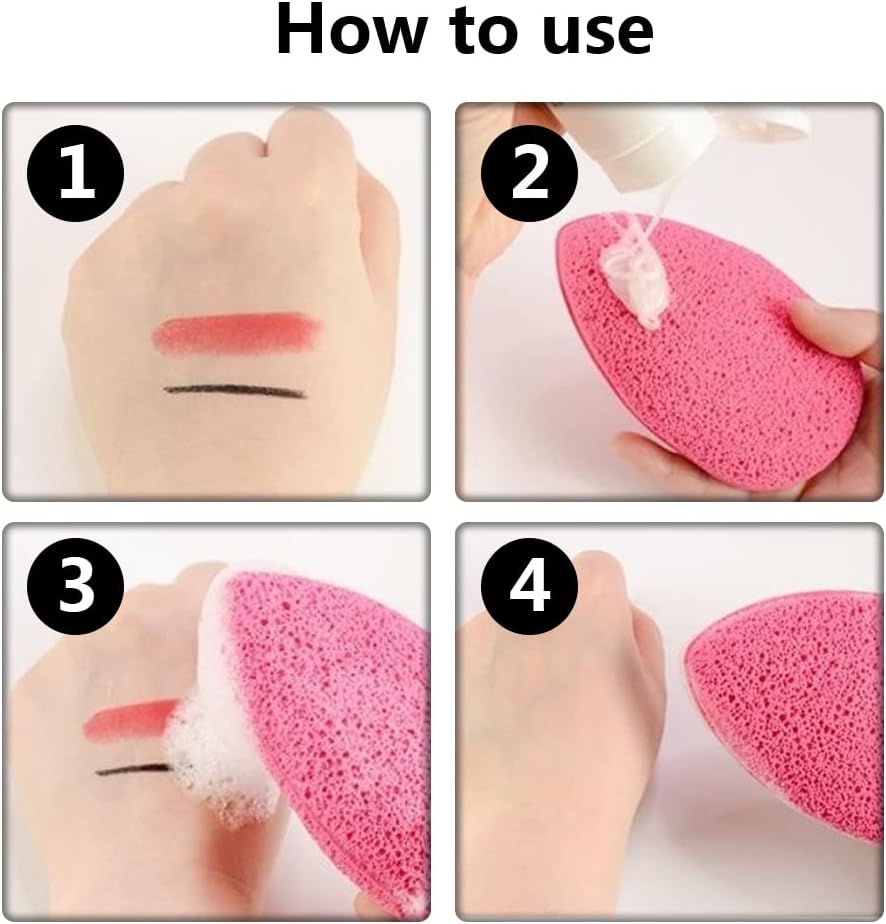 How to use

1

2

3

4